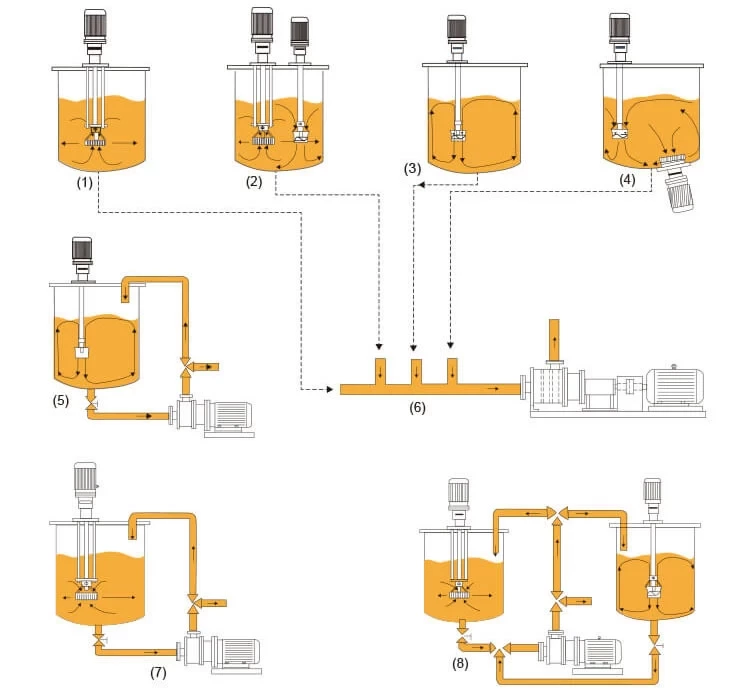 (1)

(2)

(3)

(4)

(5)

(6)

(7)

(8)