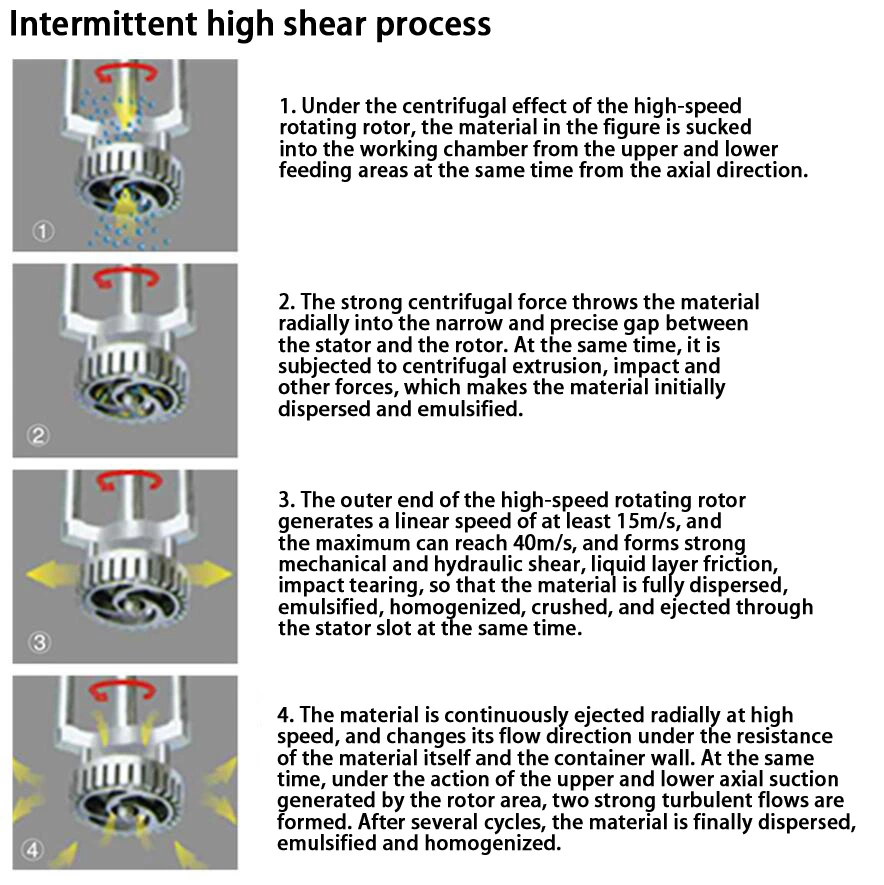 Intermittent high shear process

①

1. Under the centrifugal effect of the high-speed rotating rotor, the material in the figure is sucked into the working chamber from the upper and lower feeding areas at the same time from the axial direction.

②

2. The strong centrifugal force throws the material radially into the narrow and precise gap between the stator and the rotor. At the same time, it is subjected to centrifugal extrusion, impact and other forces, which makes the material initially dispersed and emulsified.

③

3. The outer end of the high-speed rotating rotor generates a linear speed of at least 15m/s, and the maximum can reach 40m/s, and forms strong mechanical and hydraulic shear, liquid layer friction, impact tearing, so that the material is fully dispersed, emulsified, homogenized, crushed, and ejected through the stator slot at the same time.

④

4. The material is continuously ejected radially at high speed, and changes its flow direction under the resistance of the material itself and the container wall. At the same time, under the action of the upper and lower axial suction generated by the rotor area, two strong turbulent flows are formed. After several cycles, the material is finally dispersed, emulsified and homogenized.