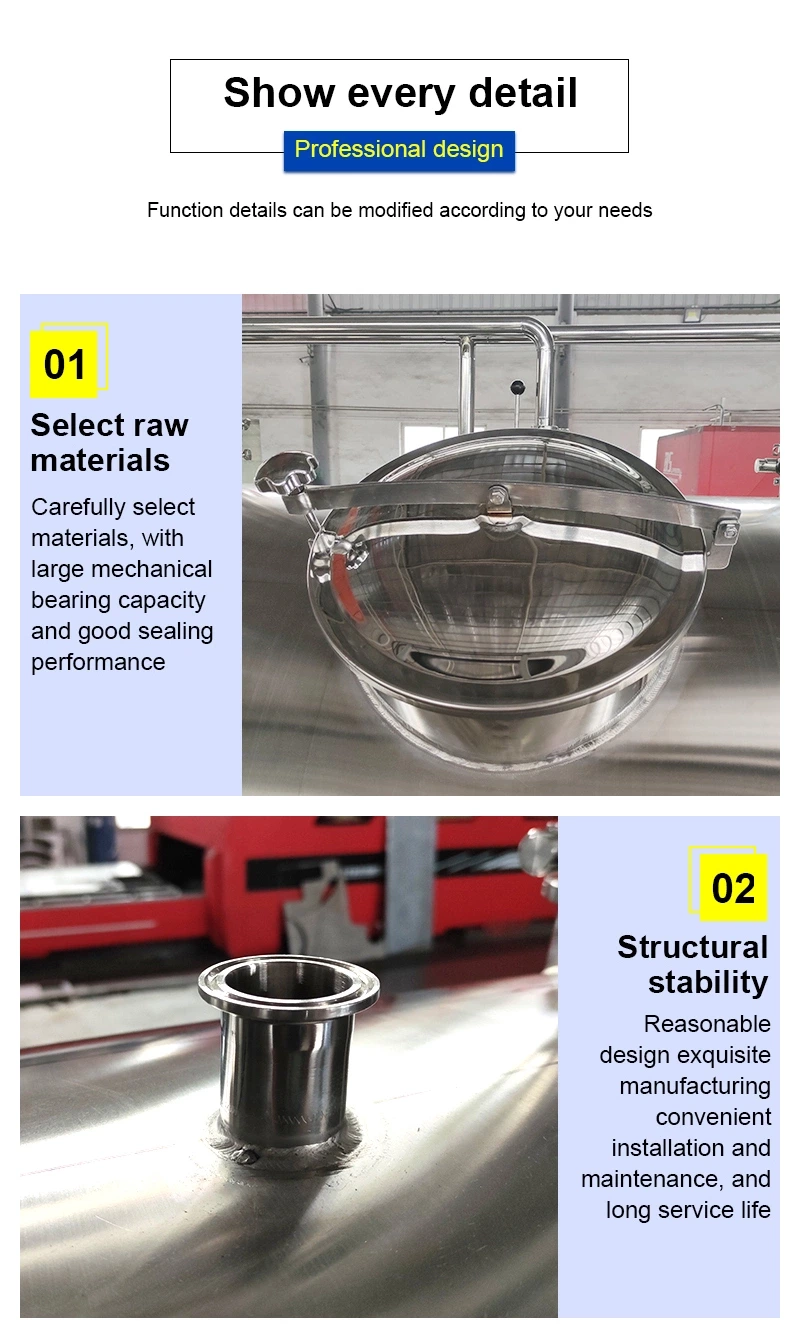 Show every detail

Professional design

Function details can be modified according to your needs

01

Select raw materials

Carefully select materials, with large mechanical bearing capacity and good sealing performance

02

Structural stability

Reasonable design exquisite manufacturing convenient installation and maintenance, and long service life