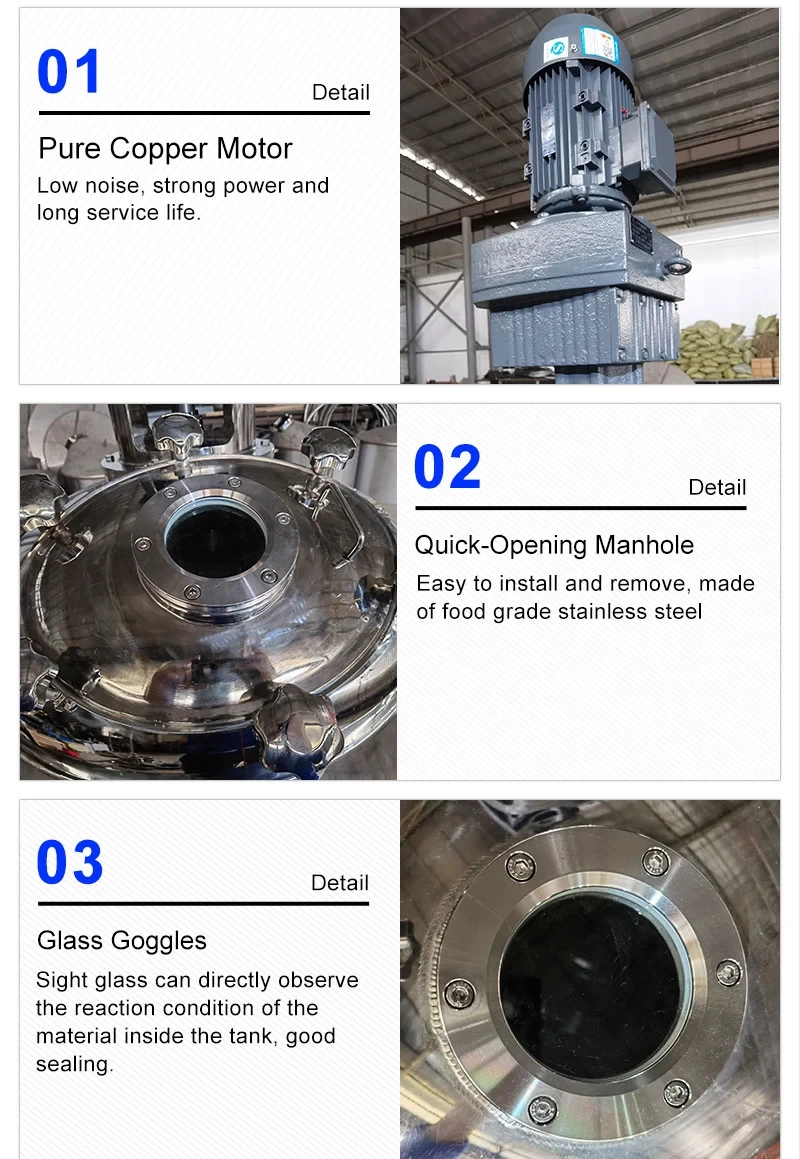 01

Detail

Pure Copper Motor

Low noise, strong power and long service life.

02

Detail

Quick-Opening Manhole

Easy to install and remove, made of food grade stainless steel

03

Detail

Glass Goggles

Sight glass can directly observe the reaction condition of the material inside the tank, good sealing.