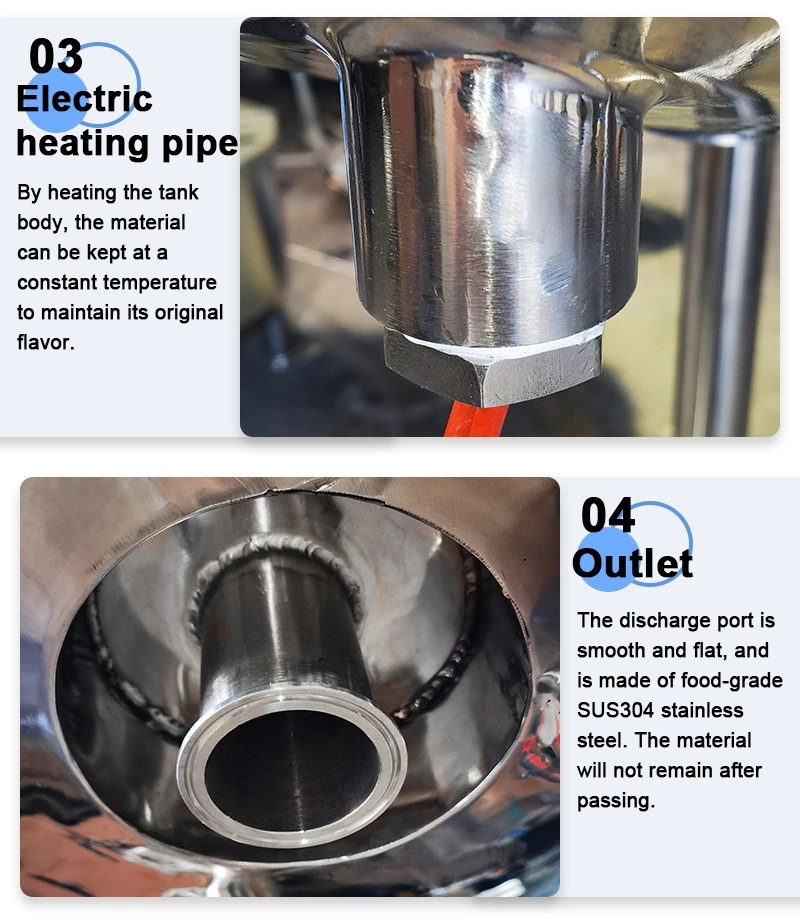 03
Electric heating pipe

By heating the tank body, the material can be kept at a constant temperature to maintain its original flavor.

04
Outlet

The discharge port is smooth and flat, and is made of food-grade SUS304 stainless steel. The material will not remain after passing.