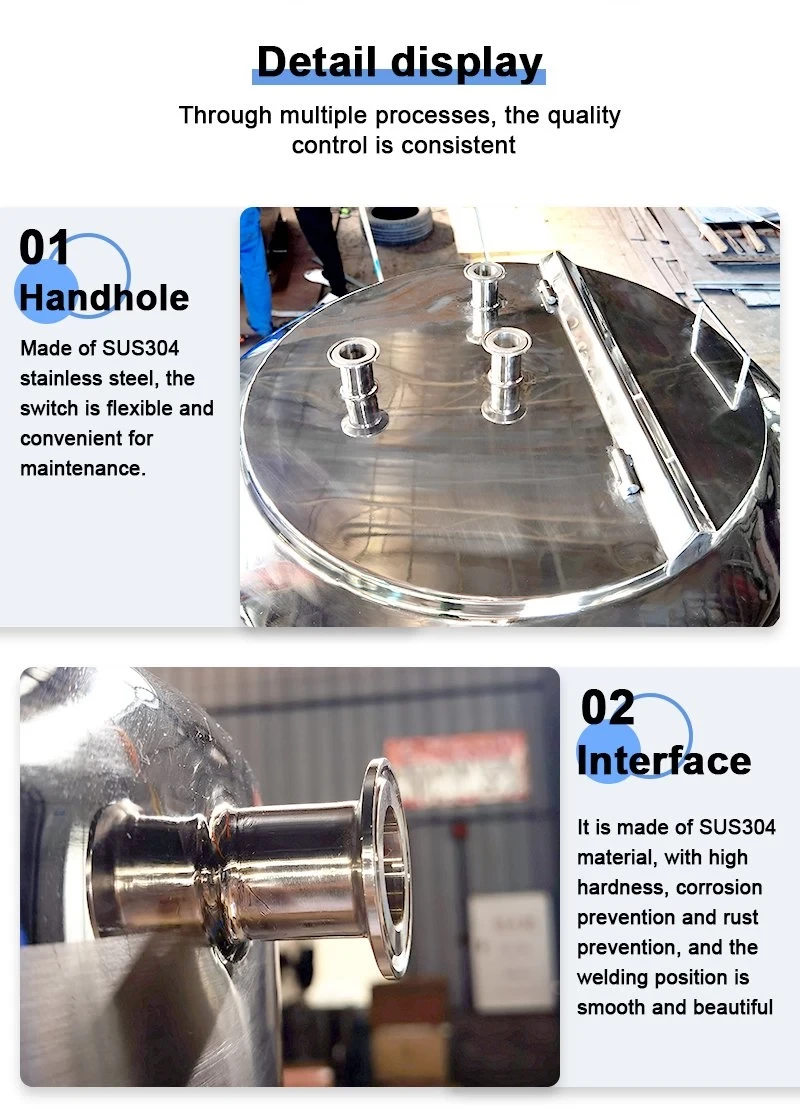 Detail display

Through multiple processes, the quality control is consistent

01
Handhole

Made of SUS304 stainless steel, the switch is flexible and convenient for maintenance.

02
Interface

It is made of SUS304 material, with high hardness, corrosion prevention and rust prevention, and the welding position is smooth and beautiful