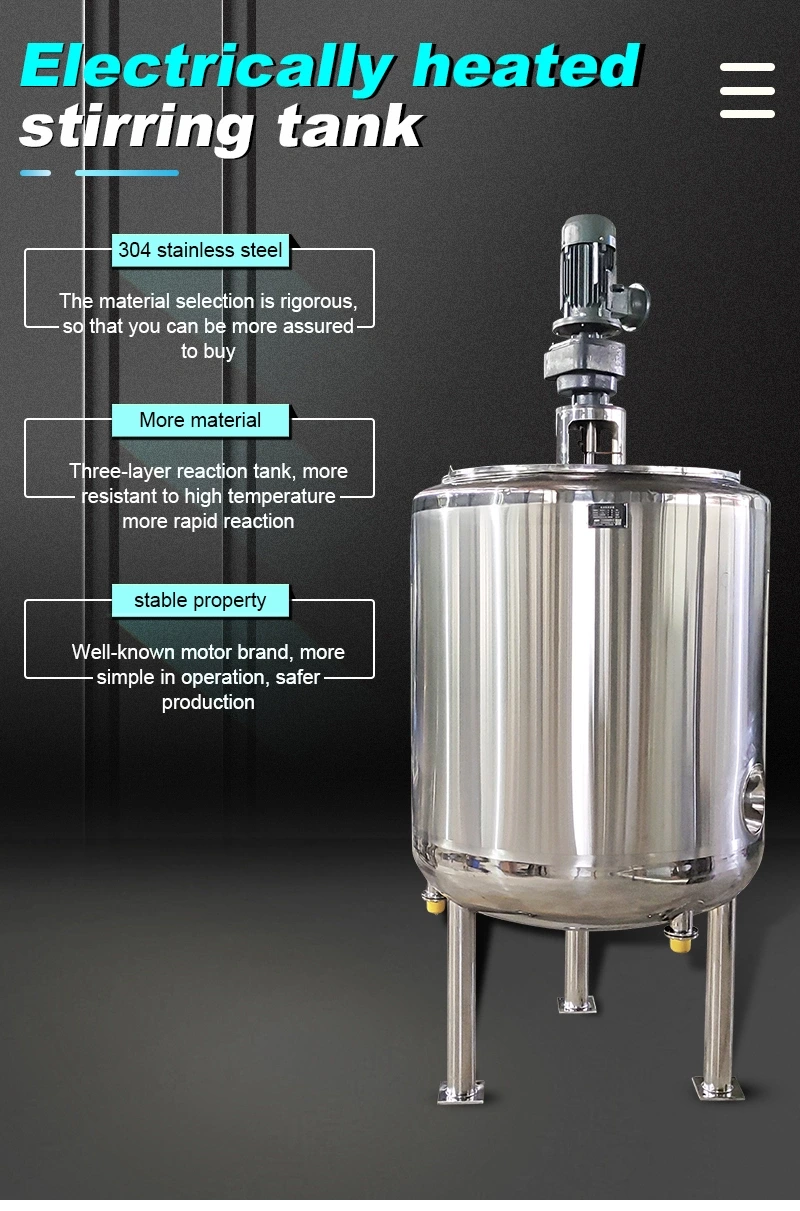 Electrically heated stirring tank

304 stainless steel

The material selection is rigorous, so that you can be more assured to buy

More material

Three-layer reaction tank, more resistant to high temperature more rapid reaction

stable property

Well-known motor brand, more simple in operation, safer production